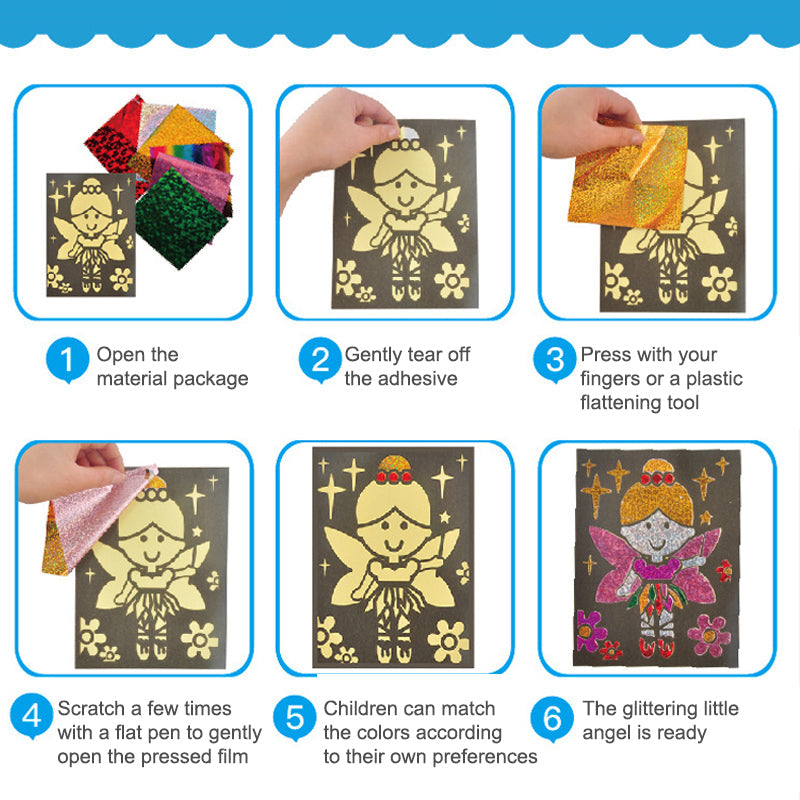 1 Open the material package

2 Gently tear off the adhesive

3 Press with your fingers or a plastic flattening tool

4 Scratch a few times with a flat pen to gently open the pressed film

5 Children can match the colors according to their own preferences

6 The glittering little angel is ready