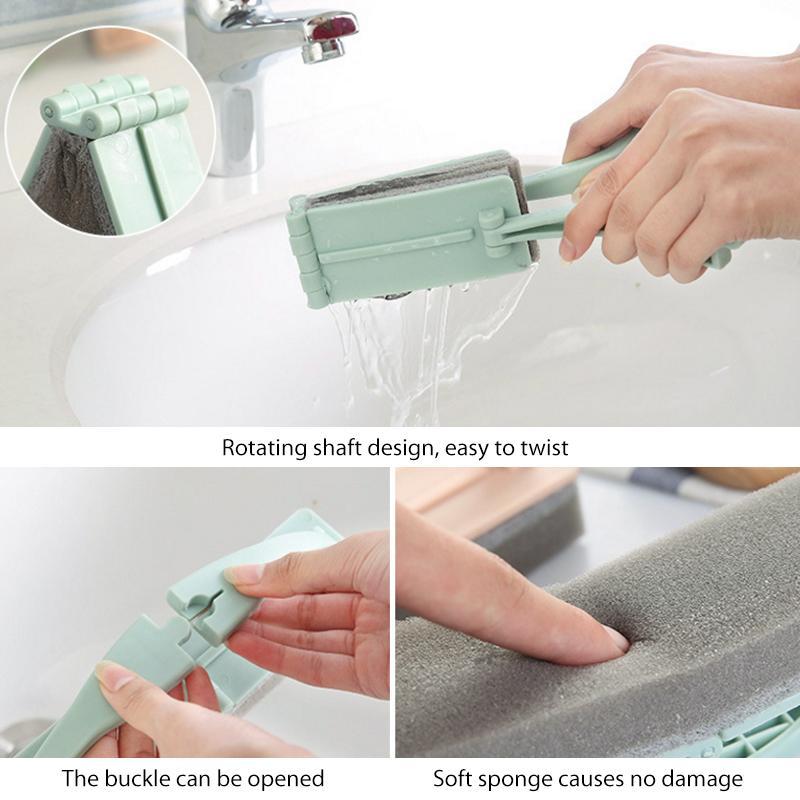 Rotating shaft design, easy to twist

The buckle can be opened

Soft sponge causes no damage