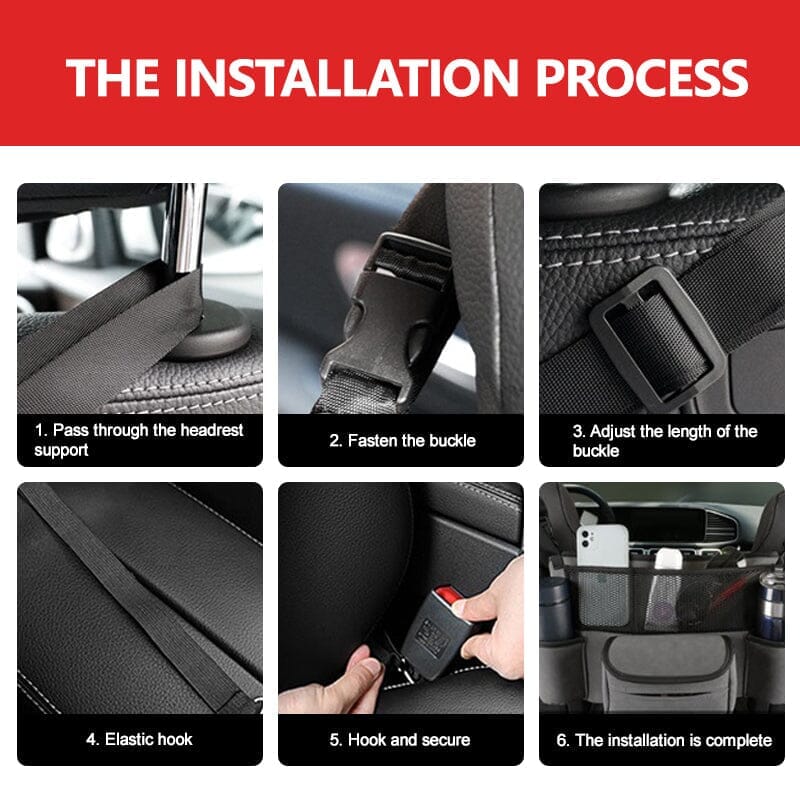 THE INSTALLATION PROCESS

1. Pass through the headrest support

2. Fasten the buckle

3. Adjust the length of the buckle

4. Elastic hook

5. Hook and secure

6. The installation is complete