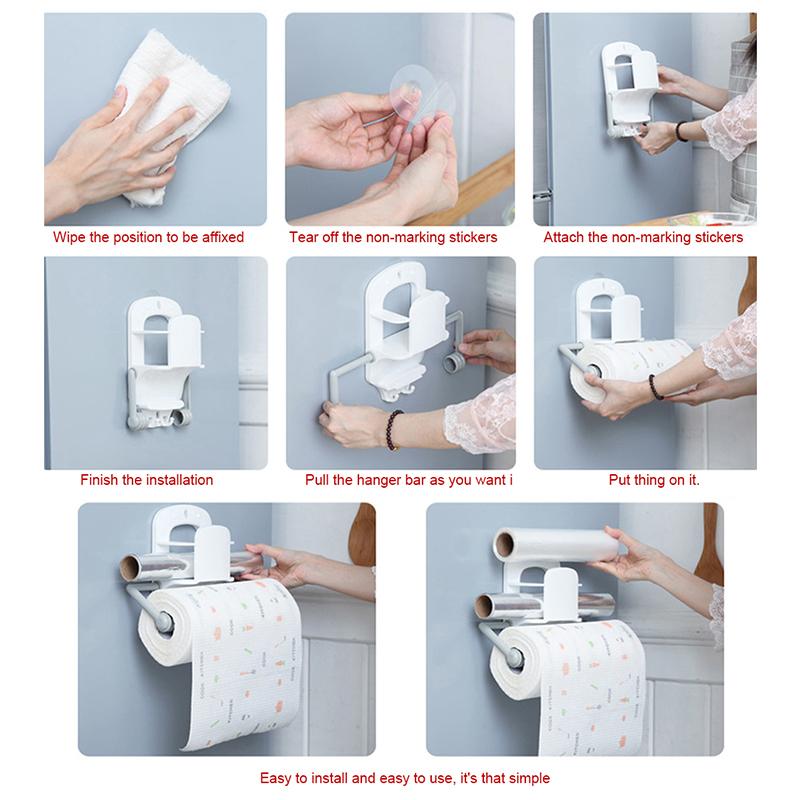 Wipe the position to be affixed

Tear off the non-marking stickers

Attach the non-marking stickers

Finish the installation

Pull the hanger bar as you want i

Put thing on it.

Easy to install and easy to use, it's that simple