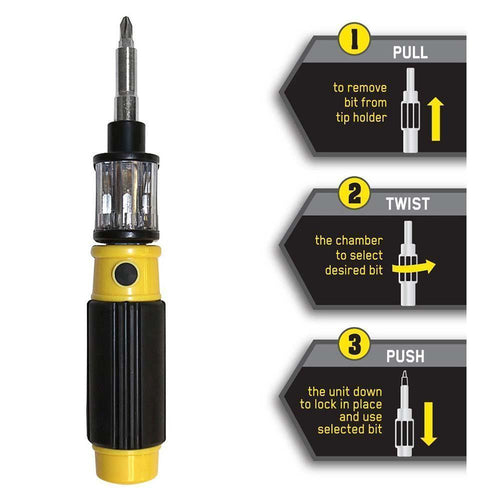 1
PULL
to remove bit from tip holder

2
TWIST
the chamber to select desired bit

3
PUSH
the unit down to lock in place and use selected bit