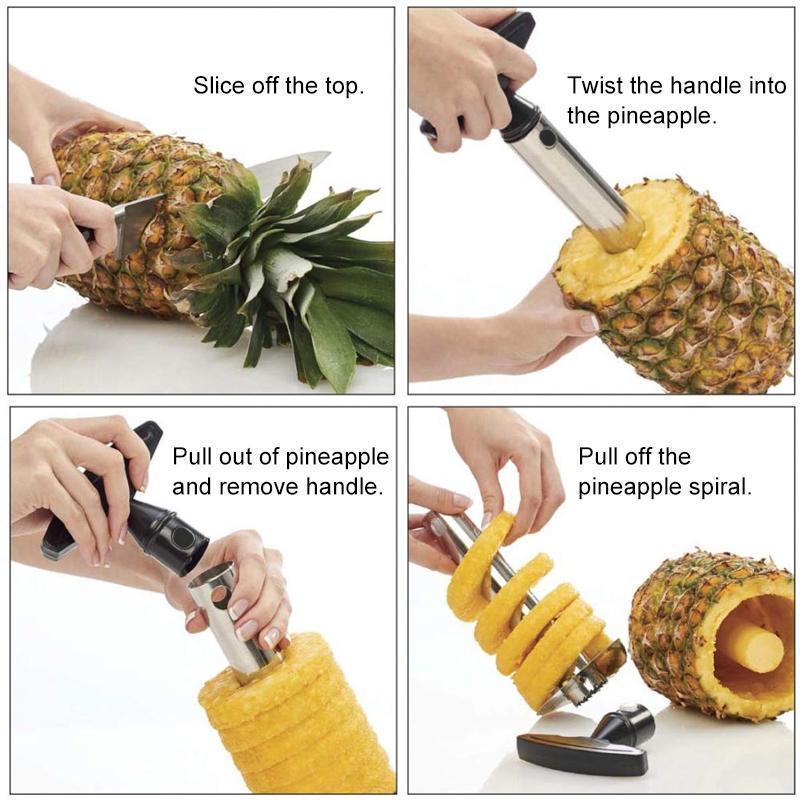 Slice off the top.

Twist the handle into the pineapple.

Pull out of pineapple and remove handle.

Pull off the pineapple spiral.