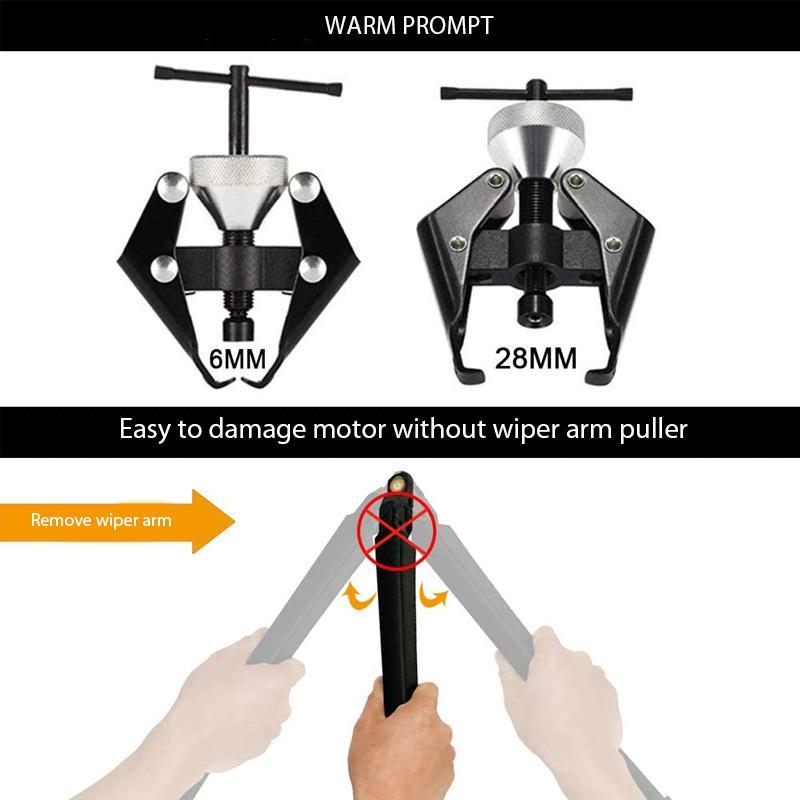 WARM PROMPT

6MM

28MM

Easy to damage motor without wiper arm puller

Remove wiper arm