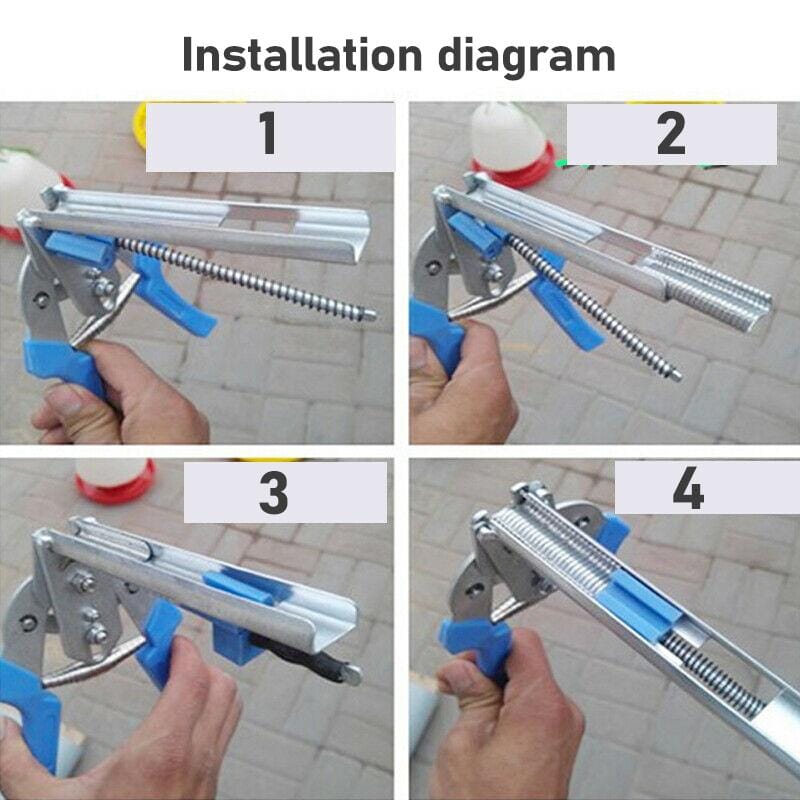 Installation diagram

1

2

3

4