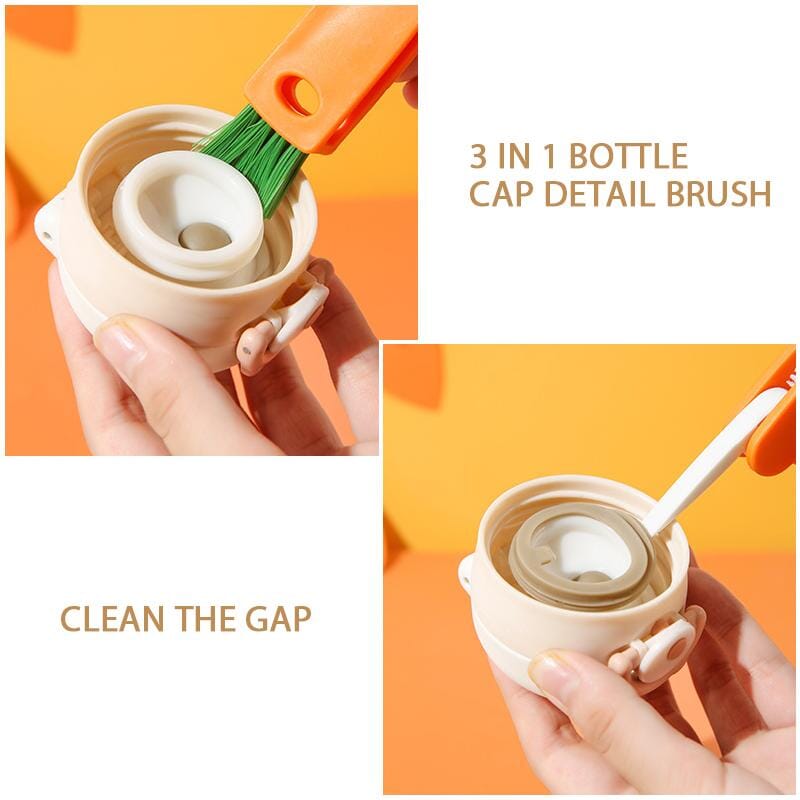 3 IN 1 BOTTLE CAP DETAIL BRUSH

CLEAN THE GAP