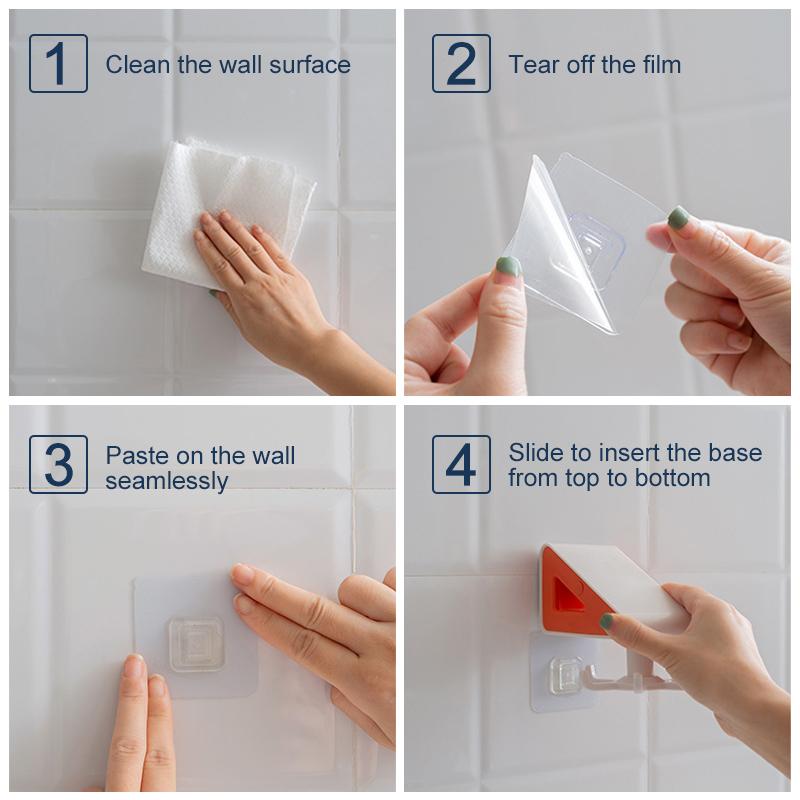 1 Clean the wall surface

2 Tear off the film

3 Paste on the wall seamlessly

4 Slide to insert the base from top to bottom