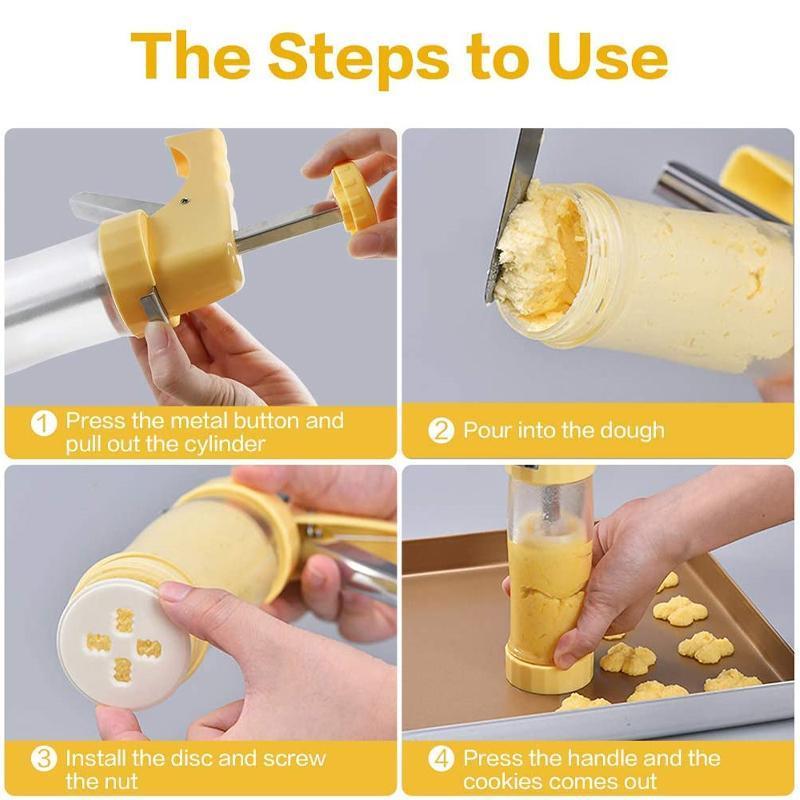 The Steps to Use

1 Press the metal button and pull out the cylinder

2 Pour into the dough

3 Install the disc and screw the nut

4 Press the handle and the cookies comes out