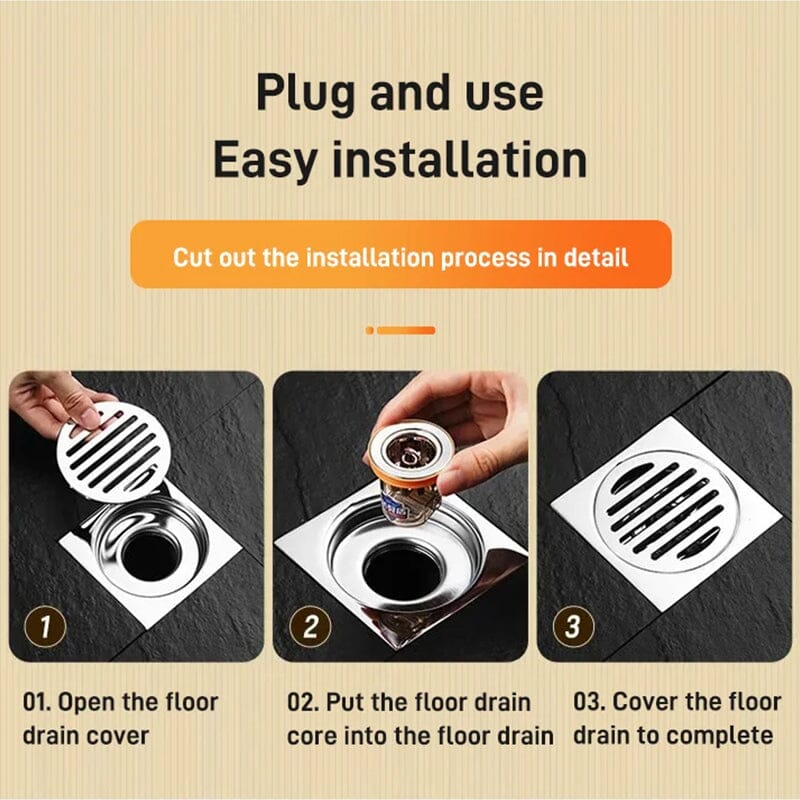 Plug and use
Easy installation

Cut out the installation process in detail

1

2

3

01. Open the floor drain cover

02. Put the floor drain core into the floor drain

03. Cover the floor drain to complete