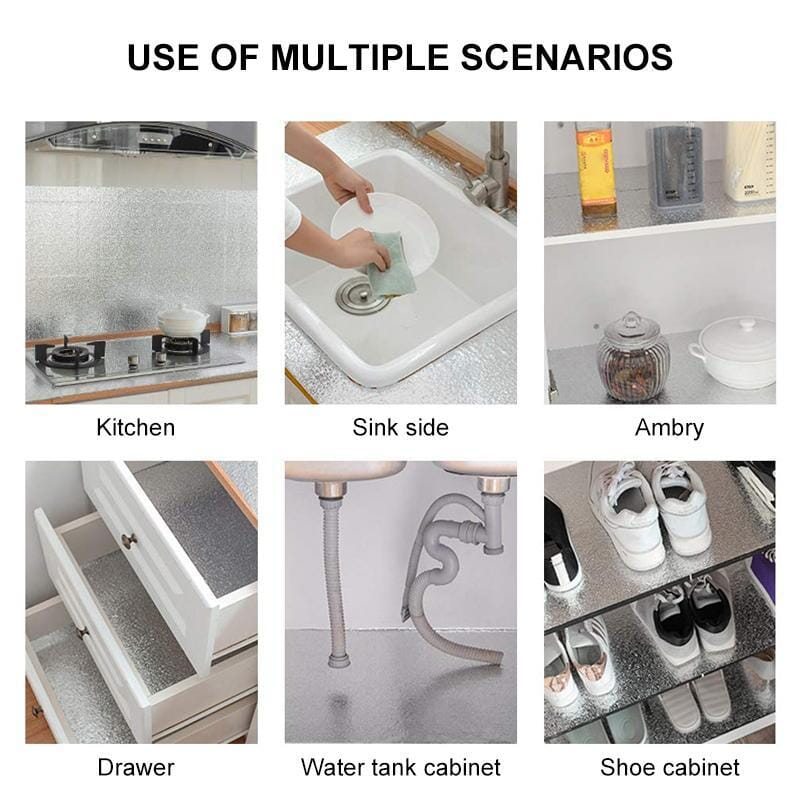 USE OF MULTIPLE SCENARIOS

Kitchen

Sink side

Ambry

Drawer

Water tank cabinet

Shoe cabinet