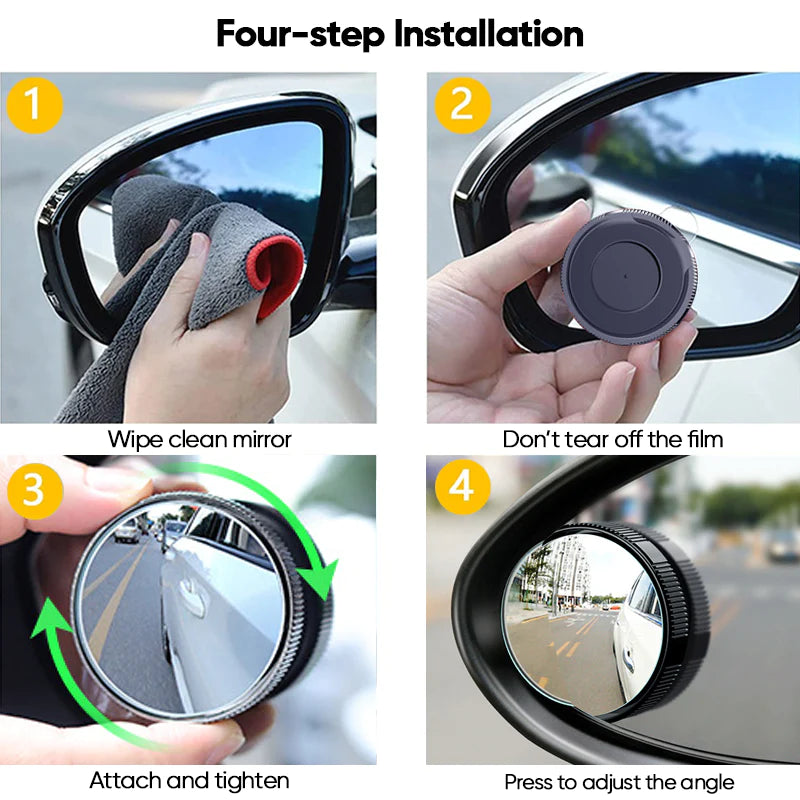 Four-step Installation

1

Wipe clean mirror

2

Don't tear off the film

3

Attach and tighten

4

Press to adjust the angle