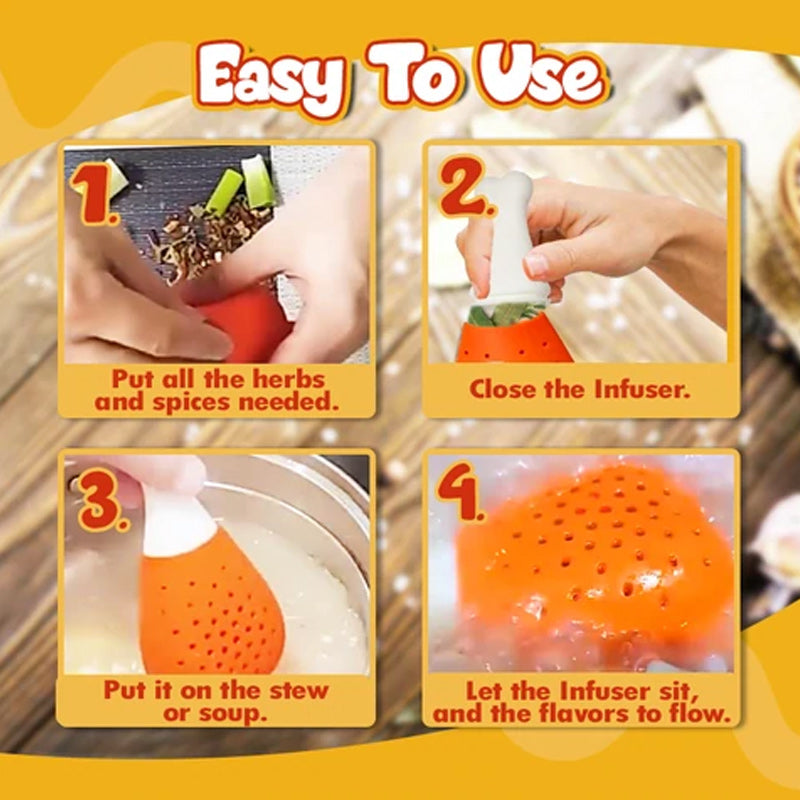 Easy To Use

1.

Put all the herbs and spices needed.

2.

Close the Infuser.

3.

Put it on the stew or soup.

4.

Let the Infuser sit, and the flavors to flow.