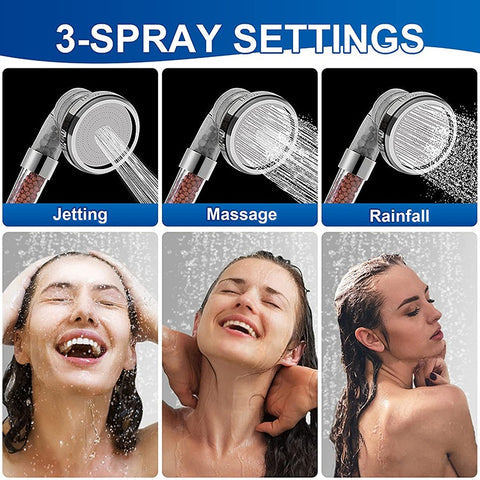 3-SPRAY SETTINGS

Jetting

Massage

Rainfall